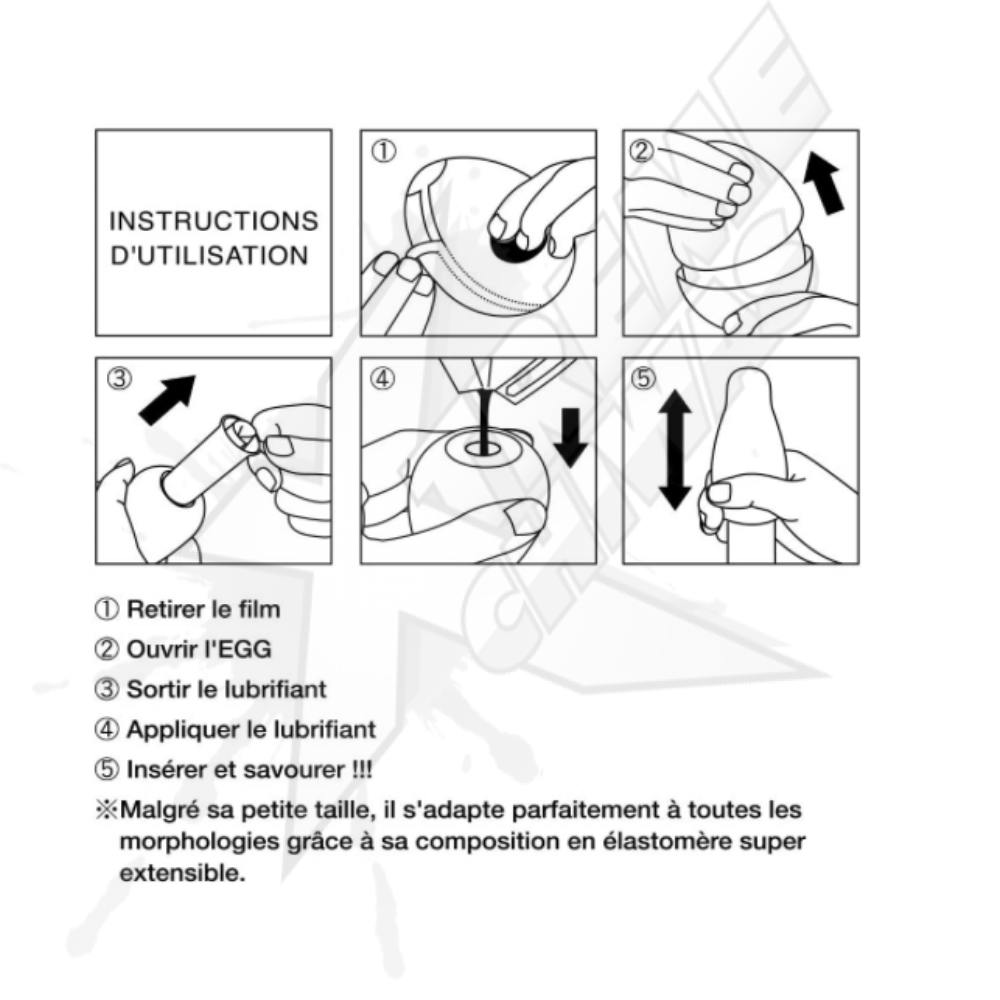 INSTRUCTIONS D'UTILISATION

①

②

③

④

⑤

① Retirer le film

② Ouvrir l'EGG

③ Sortir le lubrifiant

④ Appliquer le lubrifiant

⑤ Insérer et savourer !!!

※Malgré sa petite taille, il s'adapte parfaitement à toutes les morphologies grâce à sa composition en élastomère super extensible.